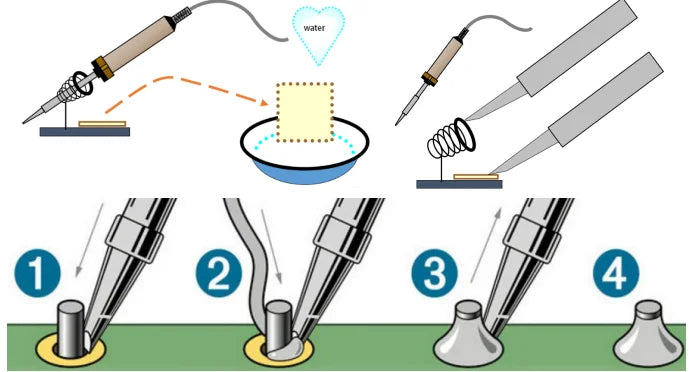 water

1

2

3

4